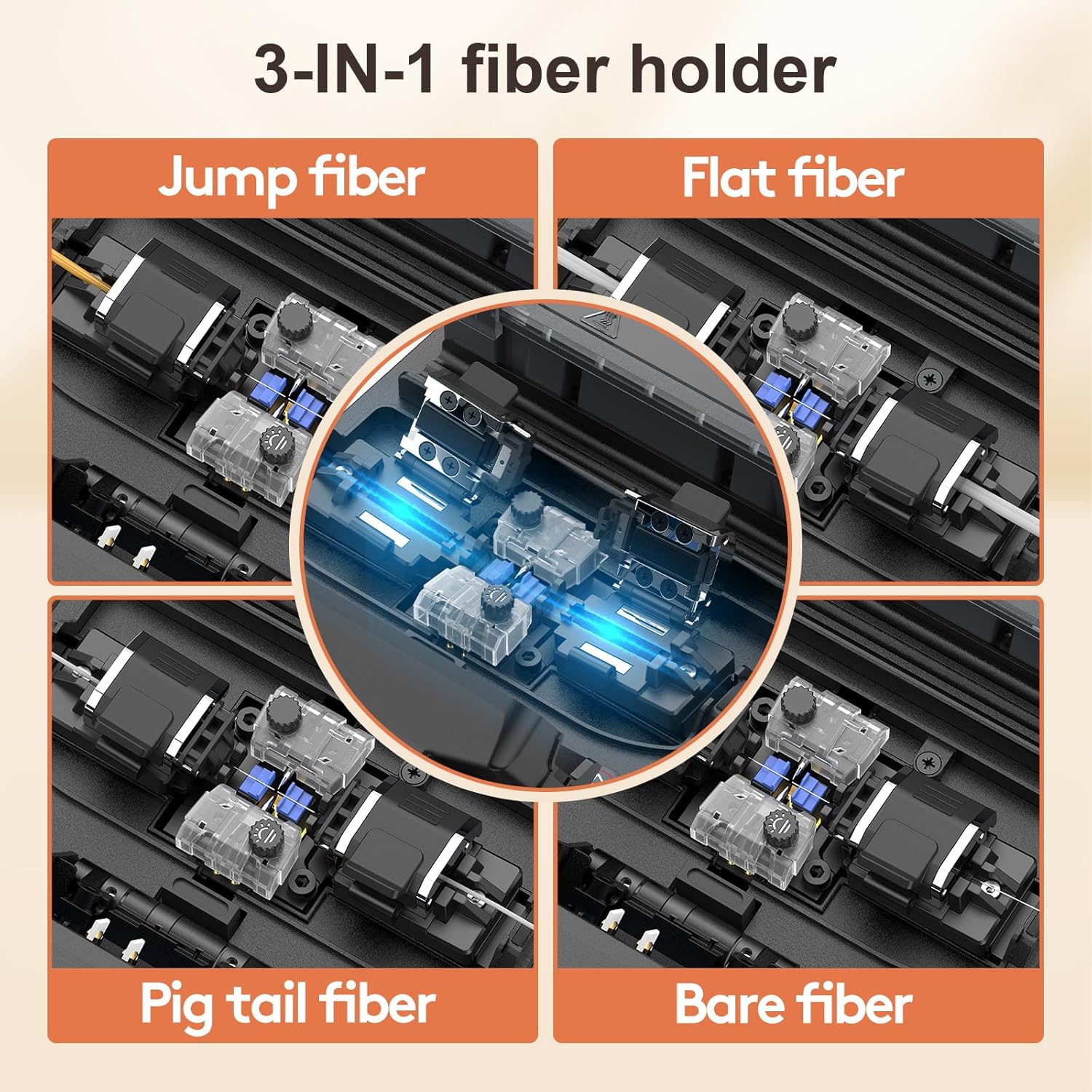 3-IN-1 fiber holder

Jump fiber

Flat fiber

Pig tail fiber

Bare fiber